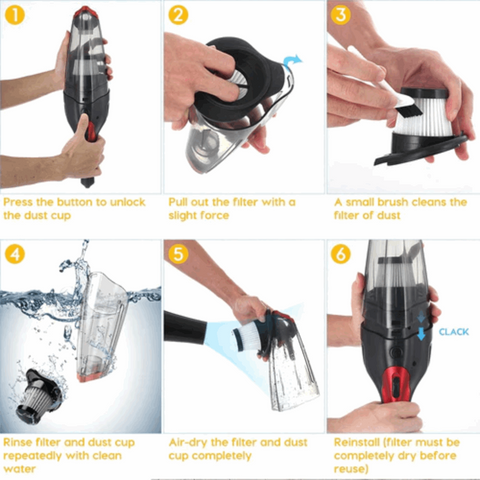 1

Press the button to unlock the dust cup

2

Pull out the filter with a slight force

3

A small brush cleans the filter of dust

4

Rinse filter and dust cup repeatedly with clean water

5

Air-dry the filter and dust cup completely

6

CLACK

Reinstall (filter must be completely dry before reuse)