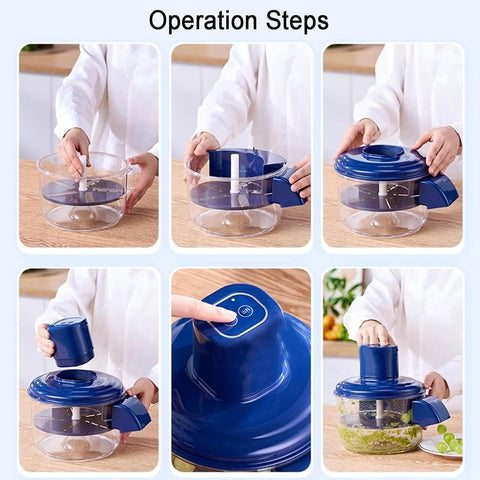 Operation Steps