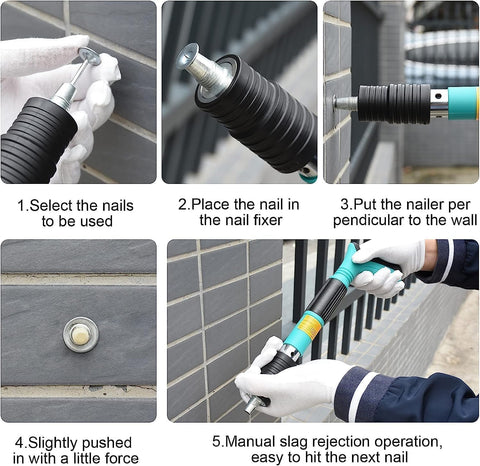 1.Select the nails to be used

2.Place the nail in the nail fixer

3.Put the nailer per pendicular to the wall

4.Slightly pushed in with a little force

5.Manual slag rejection operation, easy to hit the next nail