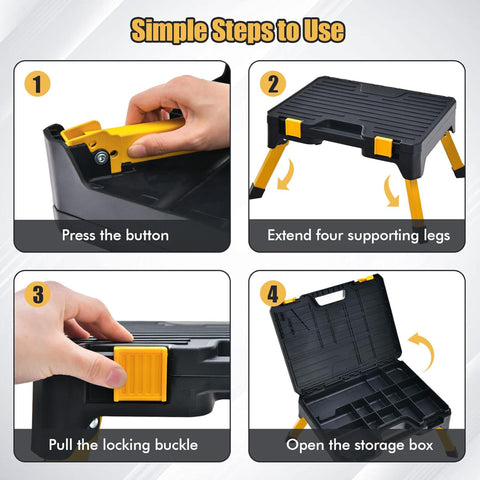 Simple Steps to Use

1

Press the button

2

Extend four supporting legs

3

Pull the locking buckle

4

Open the storage box