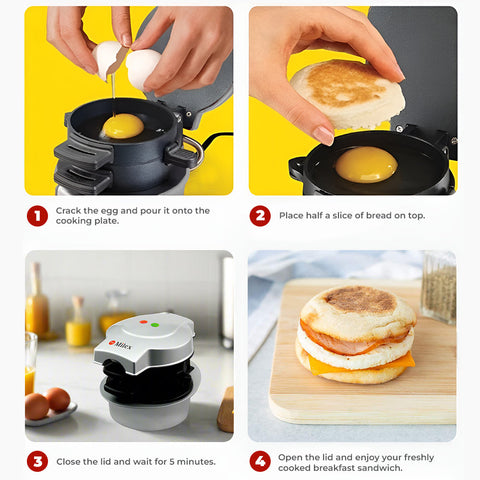 1 Crack the egg and pour it onto the cooking plate.

2 Place half a slice of bread on top.

Milex

3 Close the lid and wait for 5 minutes.

4 Open the lid and enjoy your freshly cooked breakfast sandwich.