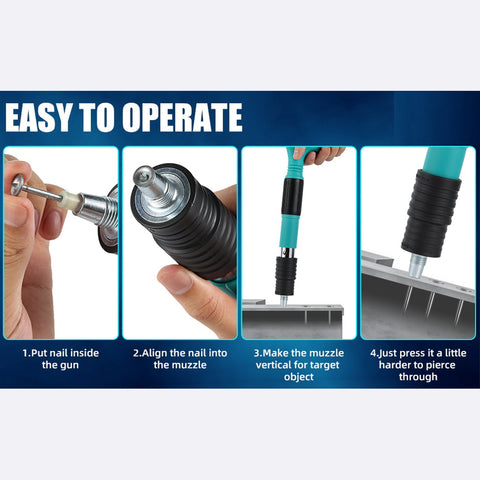 EASY TO OPERATE

1.Put nail inside the gun

2.Align the nail into the muzzle

3.Make the muzzle vertical for target object

4.Just press it a little harder to pierce through